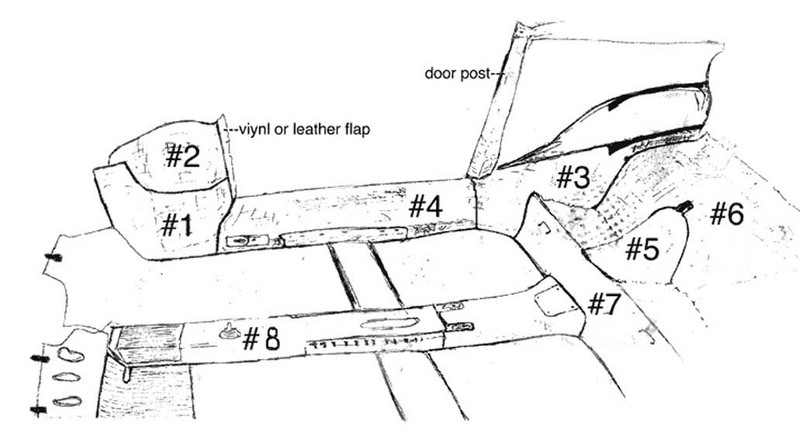 door post

viynl or leather flap

#2

#1

#4

#3

#6

#5

#7

#8